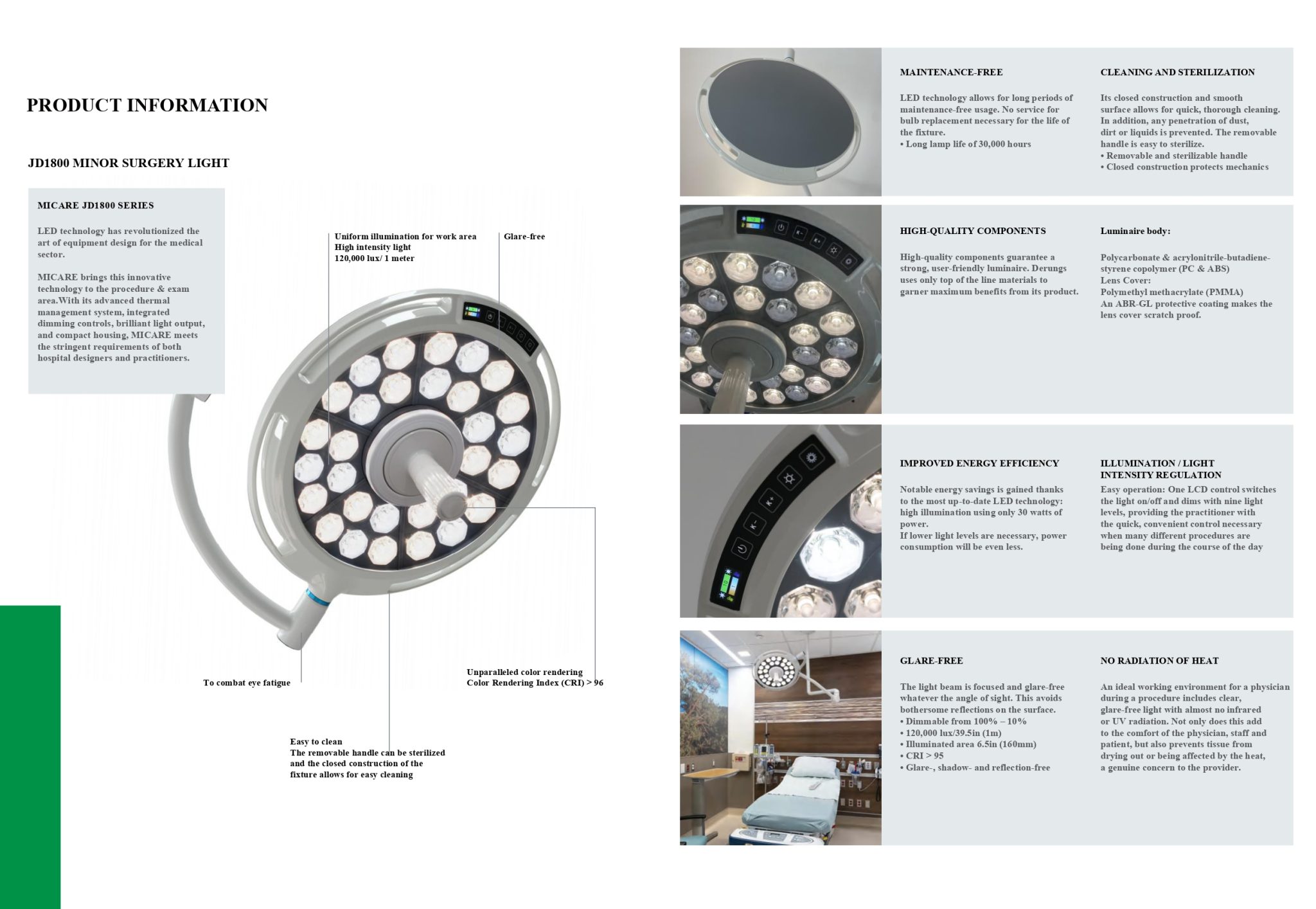 PRODUCT INFORMATION

JD1800 MINOR SURGERY LIGHT

MICARE JD1800 SERIES

LED technology has revolutionized the art of equipment design for the medical sector.

MICARE brings this innovative technology to the procedure & exam area.With its advanced thermal management system, integrated dimming controls, brilliant light output, and compact housing, MICARE meets the stringent requirements of both hospital designers and practitioners.

Uniform illumination for work area
High intensity light
120,000 lux/ 1 meter

Glare-free

To combat eye fatigue

Unparalleled color rendering
Color Rendering Index (CRI) > 96

Easy to clean
The removable handle can be sterilized and the closed construction of the fixture allows for easy cleaning

MAINTENANCE-FREE

LED technology allows for long periods of maintenance-free usage. No service for bulb replacement necessary for the life of the fixture.
• Long lamp life of 30,000 hours

CLEANING AND STERILIZATION

Its closed construction and smooth surface allows for quick, thorough cleaning. In addition, any penetration of dust, dirt or liquids is prevented. The removable handle is easy to sterilize.
• Removable and sterilizable handle
• Closed construction protects mechanics

HIGH-QUALITY COMPONENTS

High-quality components guarantee a strong, user-friendly luminaire. Derungs uses only top of the line materials to garner maximum benefits from its product.

Luminaire body:

Polycarbonate & acrylonitrile-butadiene-styrene copolymer (PC & ABS)
Lens Cover:
Polymethyl methacrylate (PMMA)
An ABR-GL protective coating makes the lens cover scratch proof.

IMPROVED ENERGY EFFICIENCY

Notable energy savings is gained thanks to the most up-to-date LED technology: high illumination using only 30 watts of power.
If lower light levels are necessary, power consumption will be even less.

ILLUMINATION / LIGHT INTENSITY REGULATION

Easy operation: One LCD control switches the light on/off and dims with nine light levels, providing the practitioner with the quick, convenient control necessary when many different procedures are being done during the course of the day

GLARE-FREE

The light beam is focused and glare-free whatever the angle of sight. This avoids bothersome reflections on the surface.
• Dimmable from 100% – 10%
• 120,000 lux/39.5in (1m)
• Illuminated area 6.5in (160mm)
• CRI > 95
• Glare-, shadow- and reflection-free

NO RADIATION OF HEAT

An ideal working environment for a physician during a procedure includes clear, glare-free light with almost no infrared or UV radiation. Not only does this add to the comfort of the physician, staff and patient, but also prevents tissue from drying out or being affected by the heat, a genuine concern to the provider.