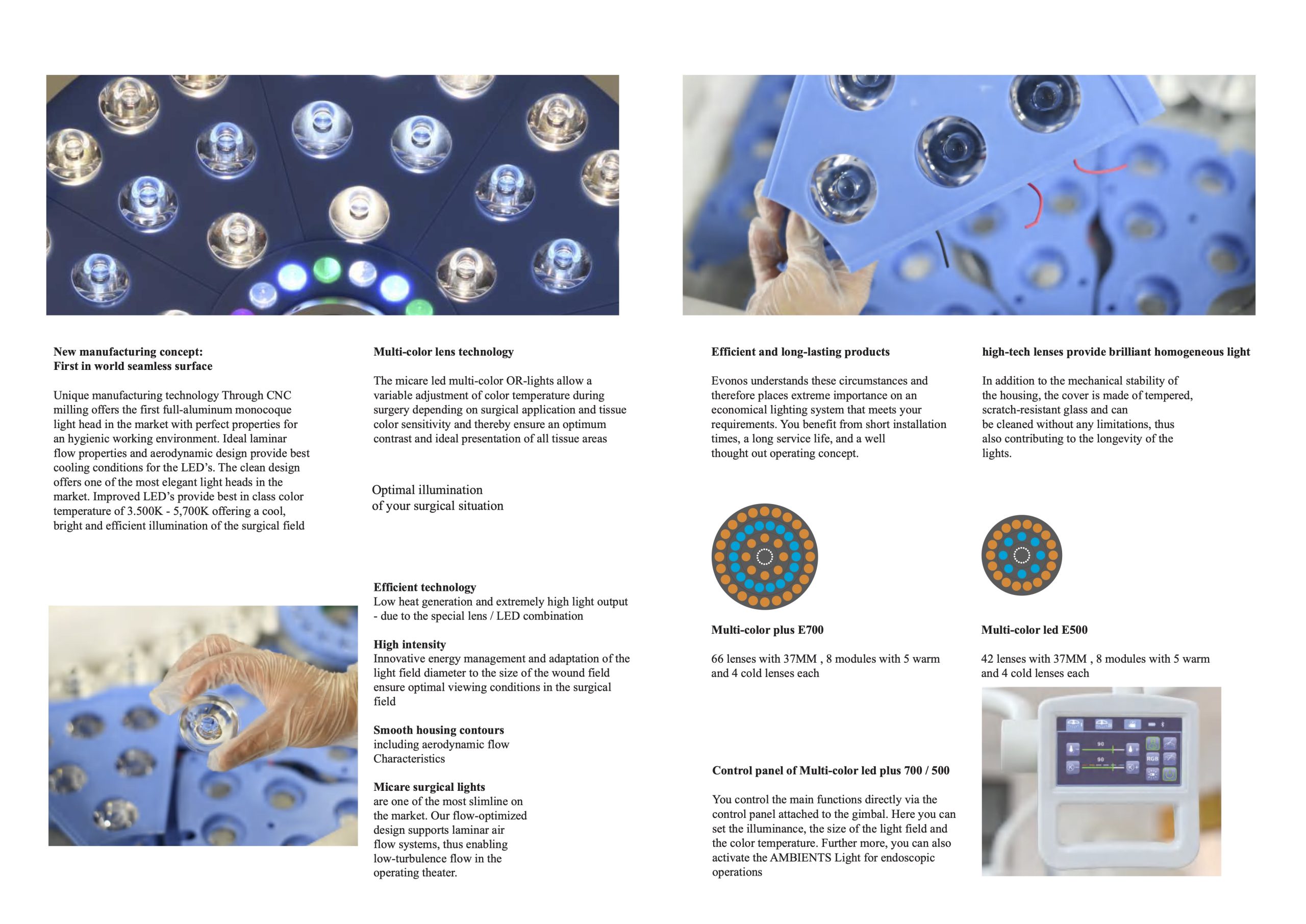 New manufacturing concept:
First in world seamless surface

Unique manufacturing technology Through CNC milling offers the first full-aluminum monocoque light head in the market with perfect properties for an hygienic working environment. Ideal laminar flow properties and aerodynamic design provide best cooling conditions for the LED's. The clean design offers one of the most elegant light heads in the market. Improved LED's provide best in class color temperature of 3.500K - 5,700K offering a cool, bright and efficient illumination of the surgical field

Multi-color lens technology

The micare led multi-color OR-lights allow a variable adjustment of color temperature during surgery depending on surgical application and tissue color sensitivity and thereby ensure an optimum contrast and ideal presentation of all tissue areas

Optimal illumination
of your surgical situation

Efficient technology
Low heat generation and extremely high light output - due to the special lens / LED combination

High intensity
Innovative energy management and adaptation of the light field diameter to the size of the wound field ensure optimal viewing conditions in the surgical field

Smooth housing contours
including aerodynamic flow Characteristics

Micare surgical lights
are one of the most slimline on the market. Our flow-optimized design supports laminar air flow systems, thus enabling low-turbulence flow in the operating theater.

Efficient and long-lasting products

Evonos understands these circumstances and therefore places extreme importance on an economical lighting system that meets your requirements. You benefit from short installation times, a long service life, and a well thought out operating concept.

Multi-color plus E700

66 lenses with 37MM , 8 modules with 5 warm and 4 cold lenses each

Control panel of Multi-color led plus 700 / 500

You control the main functions directly via the control panel attached to the gimbal. Here you can set the illuminance, the size of the light field and the color temperature. Further more, you can also activate the AMBIENTS Light for endoscopic operations

high-tech lenses provide brilliant homogeneous light

In addition to the mechanical stability of the housing, the cover is made of tempered, scratch-resistant glass and can be cleaned without any limitations, thus also contributing to the longevity of the lights.

Multi-color led E500

42 lenses with 37MM , 8 modules with 5 warm and 4 cold lenses each

90
90
RGB